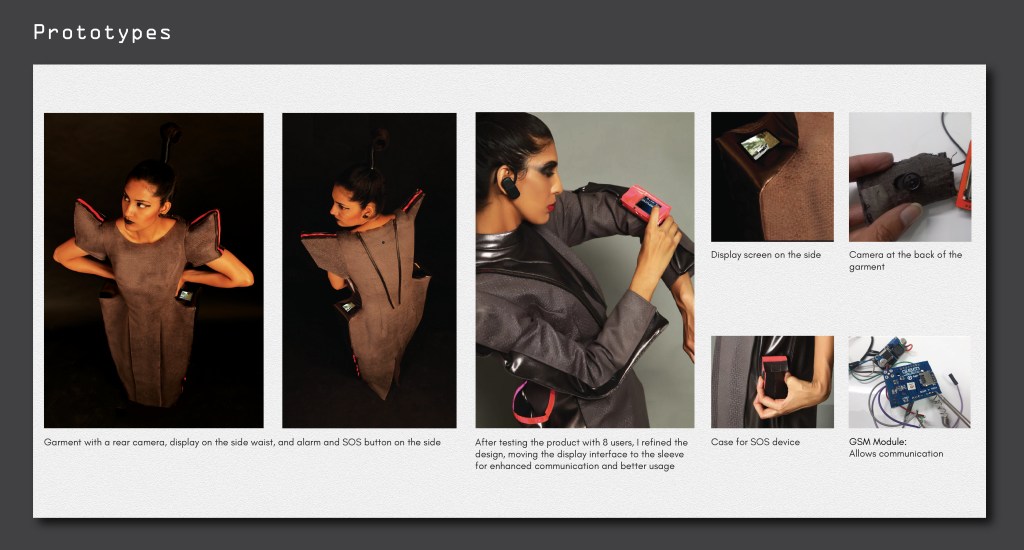 Prototypes

Garment with a rear camera, display on the side waist, and alarm and SOS button on the side

After testing the product with 8 users, I refined the design, moving the display interface to the sleeve for enhanced communication and better usage

Display screen on the side

Camera at the back of the garment

Case for SOS device

GSM Module:
Allows communication